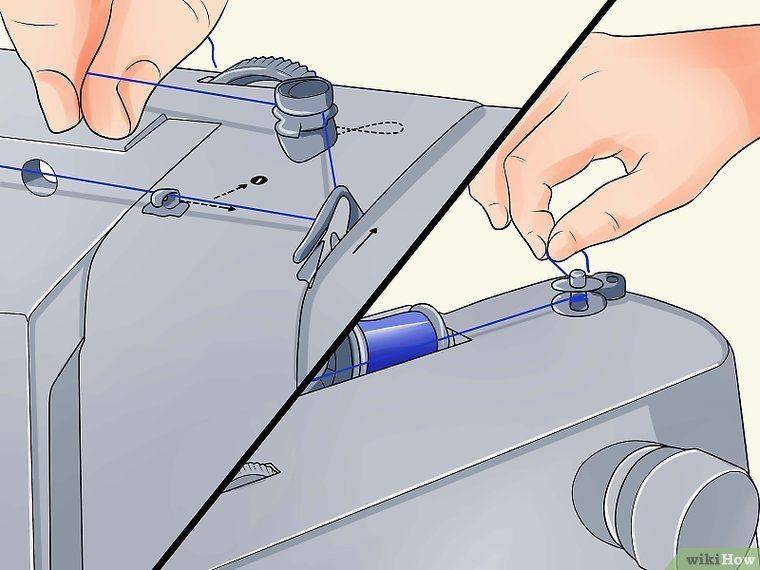 wikiHow