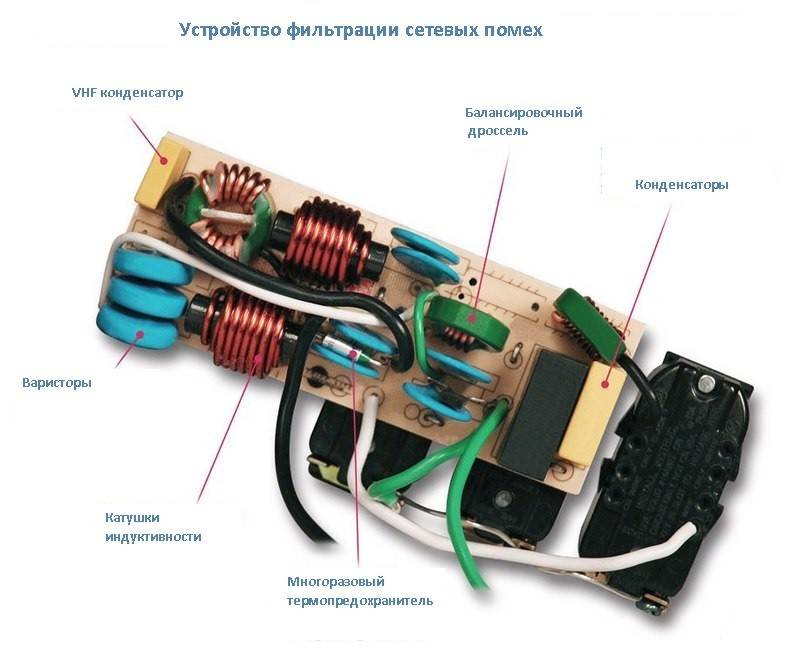 Устройство фильтрации сетевых помех

VHF конденсатор

Балансировочный дроссель

Конденсаторы

Варисторы

Катушки индуктивности

Многоразовый термопредохранитель