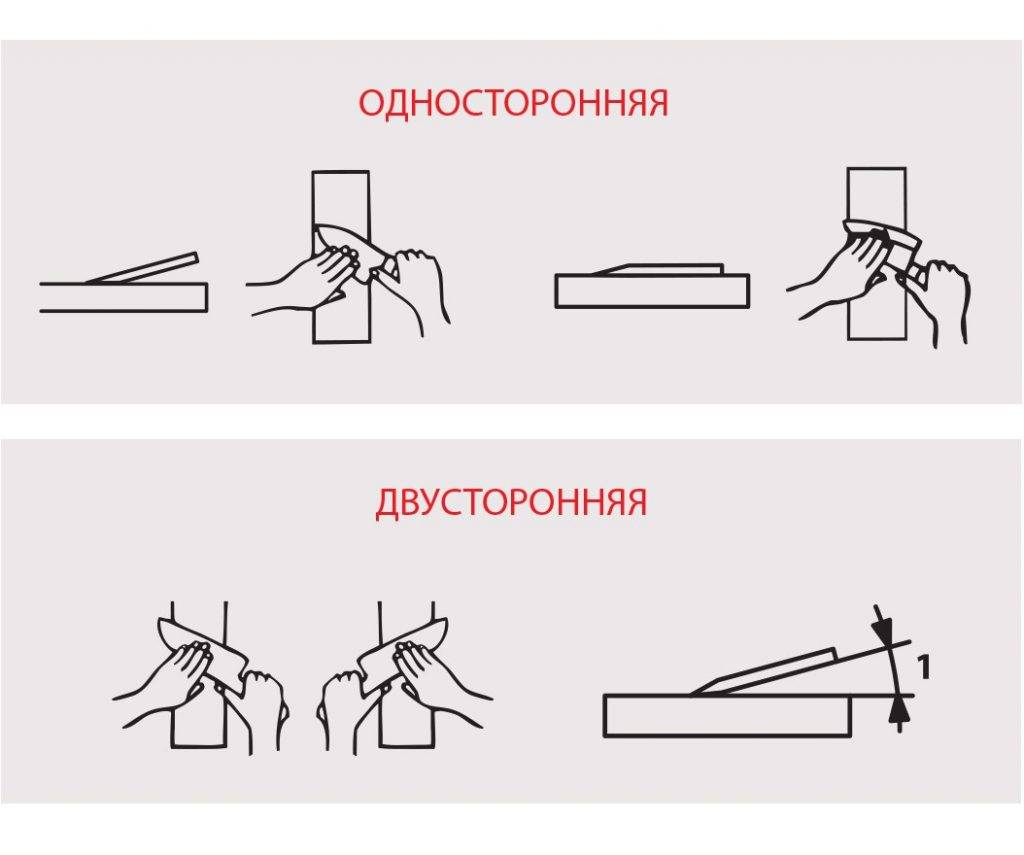 ОДНОСТОРОННЯЯ

ДВУСТОРОННЯЯ

1