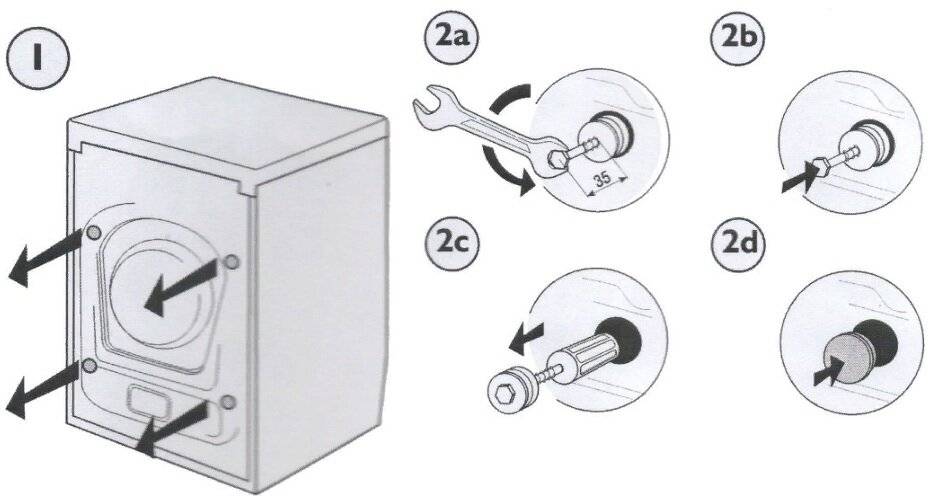 1

2a

35

2b

2c

2d