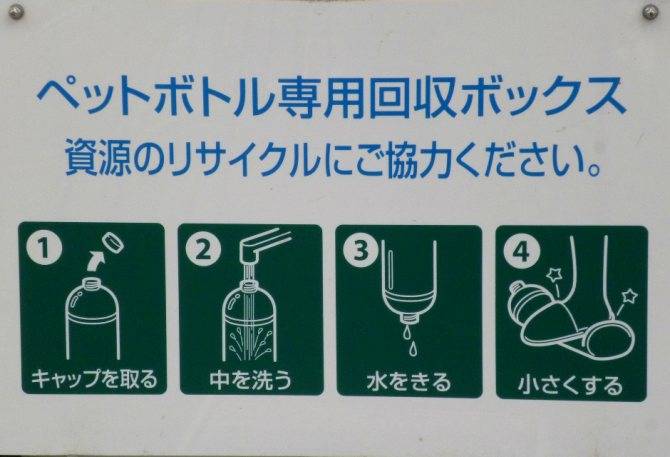 ペットボトル専用回収ボックス
資源のリサイクルにご協力ください。

1 キャップを取る

2 中を洗う

3 水をきる

4 小さくする