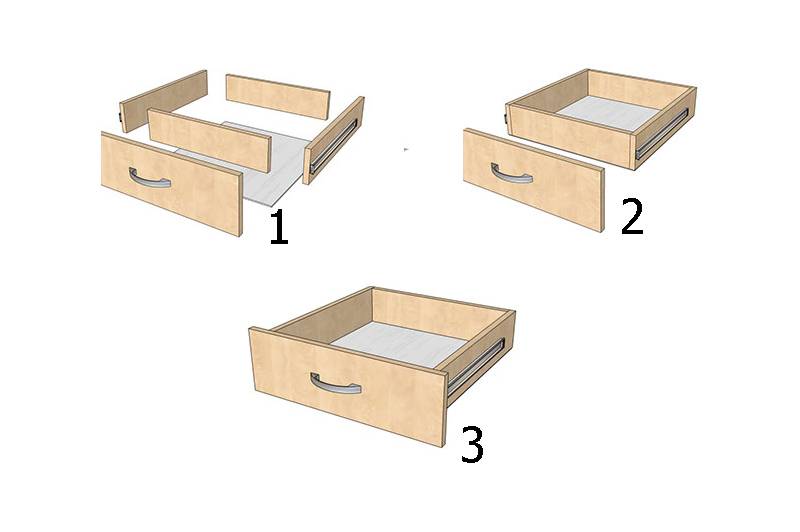 1

2

3