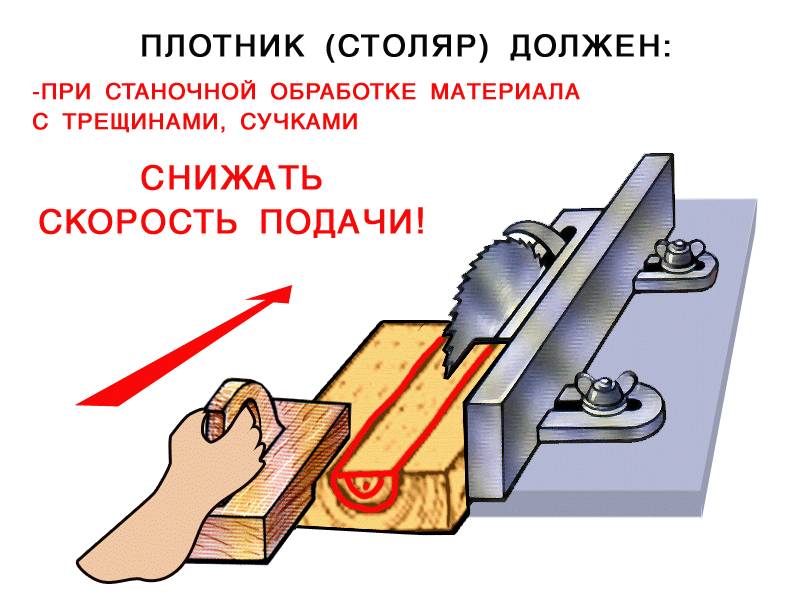 ПЛОТНИК (СТОЛЯР) ДОЛЖЕН:

-ПРИ СТАНОЧНОЙ ОБРАБОТКЕ МАТЕРИАЛА С ТРЕЩИНАМИ, СУЧКАМИ

СНИЖАТЬ СКОРОСТЬ ПОДАЧИ!