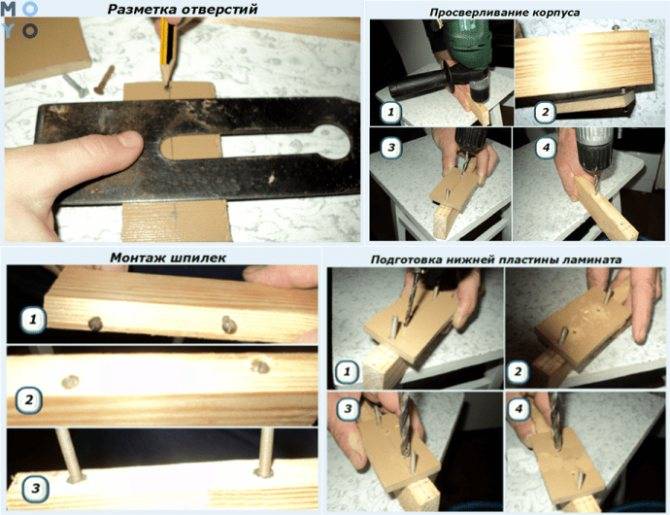 MOYO

Разметка отверстий

Просверливание корпуса

1 2 3 4

Монтаж шпилек

1 2 3

Подготовка нижней пластины ламината

1 2 3 4