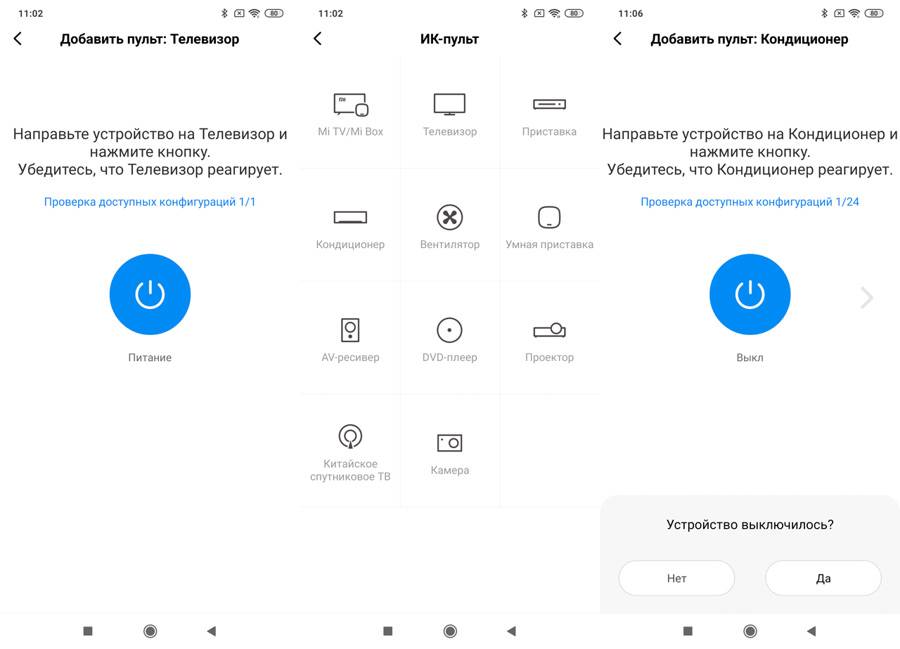 11:02

80

Добавить пульт: Телевизор

Направьте устройство на Телевизор и нажмите кнопку.
Убедитесь, что Телевизор реагирует.

Проверка доступных конфигураций 1/1

Питание

11:02

80

ИК-пульт

Mi TV/Mi Box

Телевизор

Приставка

Кондиционер

Вентилятор

Умная приставка

AV-ресивер

DVD-плеер

Проектор

Китайское спутниковое ТВ

Камера

11:06

80

Добавить пульт: Кондиционер

Направьте устройство на Кондиционер и нажмите кнопку.
Убедитесь, что Кондиционер реагирует.

Проверка доступных конфигураций 1/24

Выкл

Устройство выключилось?

Нет

Да