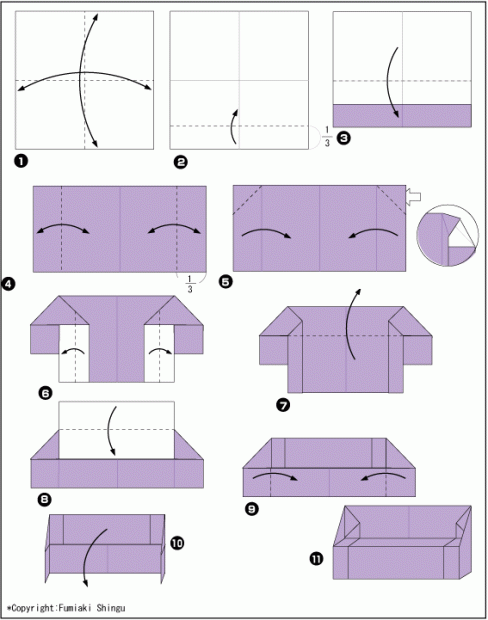 ❶

❷

$\frac{1}{3}$ ❸

❹ $\frac{1}{3}$

❺

❻

❼

❽

❾

❿

⓫

*Copyright:Fumiaki Shingu